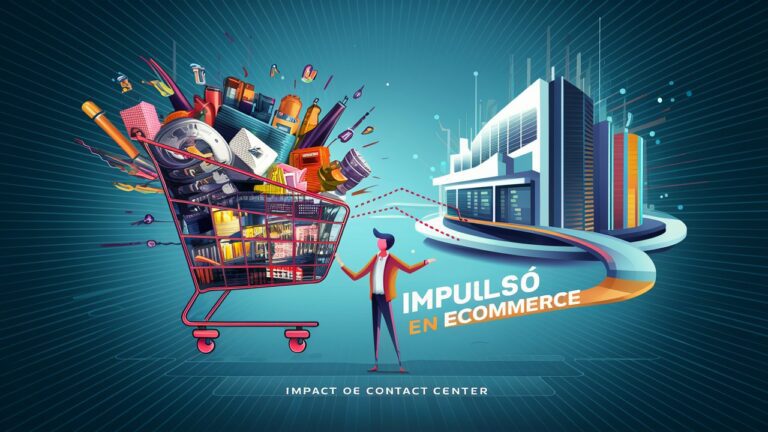 IMPULSÓ
EN ECOMMERCE

IMPACT OE CONTACT CENTER