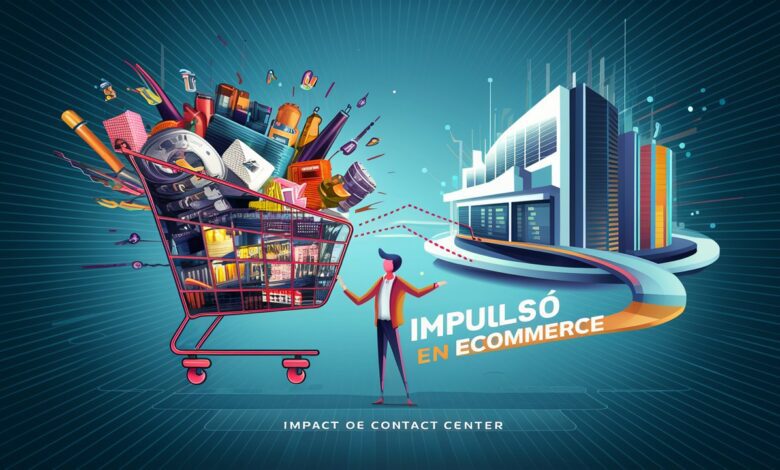 IMPULLSÓ
EN ECOMMERCE

IMPACT OE CONTACT CENTER