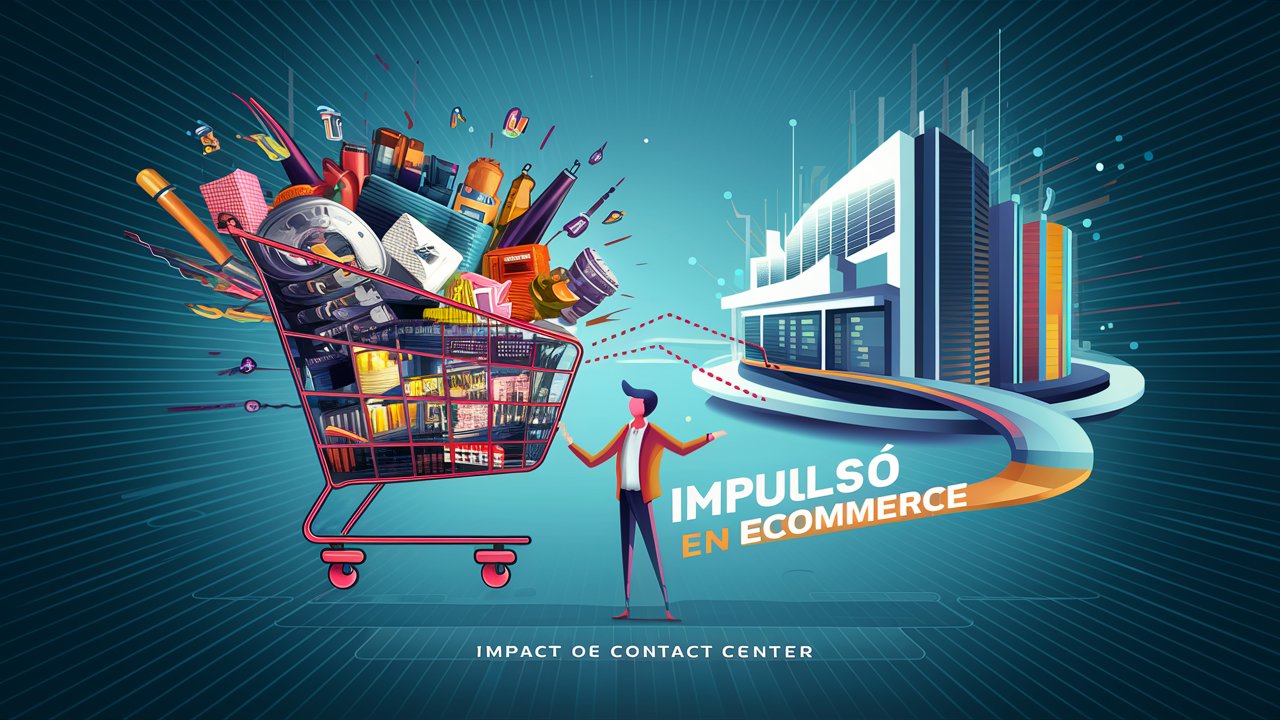 IMPULSÓ
EN ECOMMERCE

IMPACT OE CONTACT CENTER