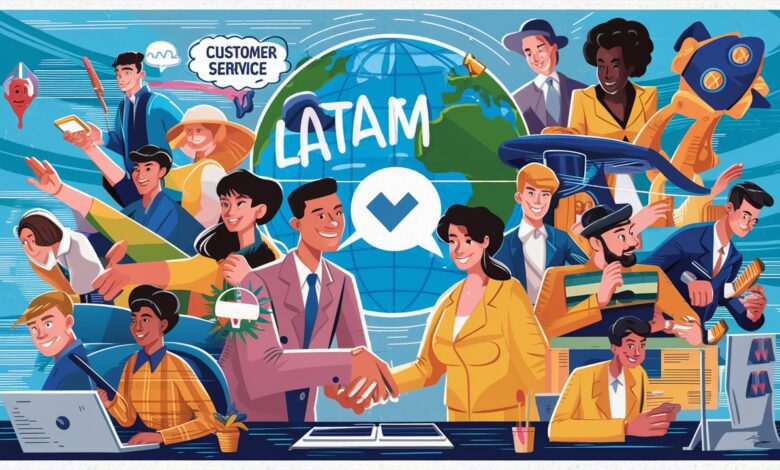 CUSTOMER SERVICE

LATAM