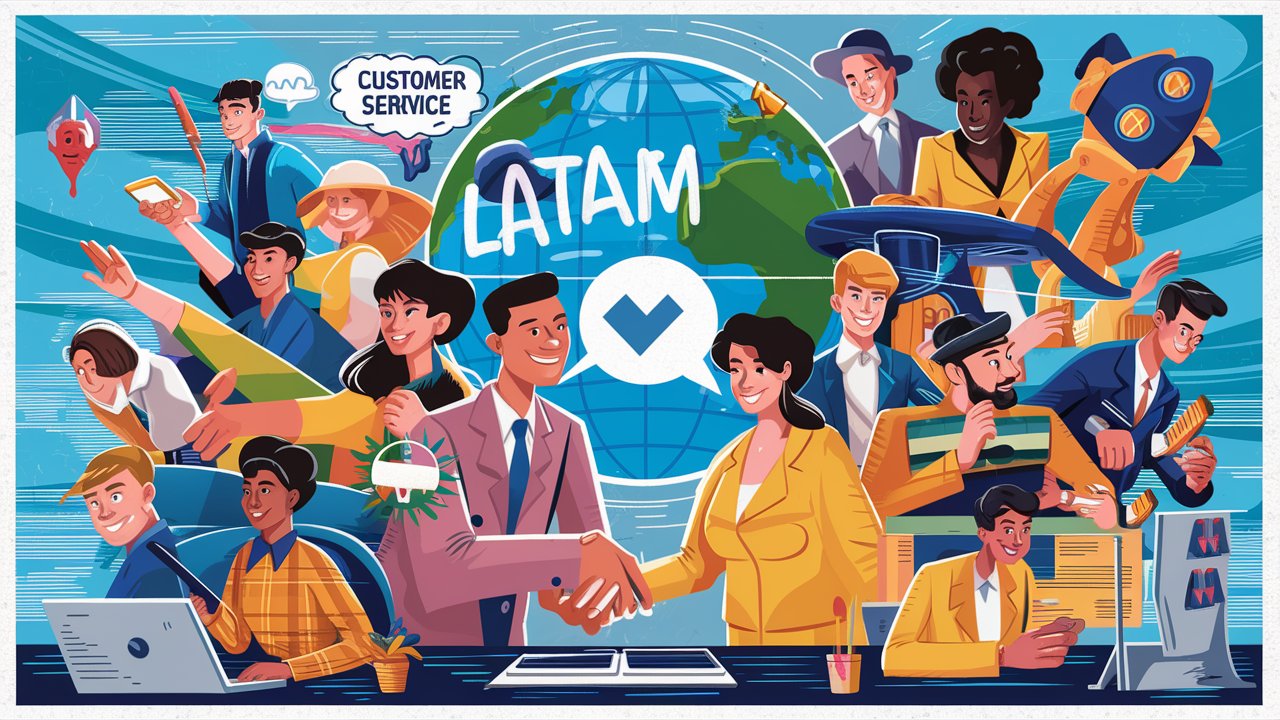 CUSTOMER SERVICE

LATAM