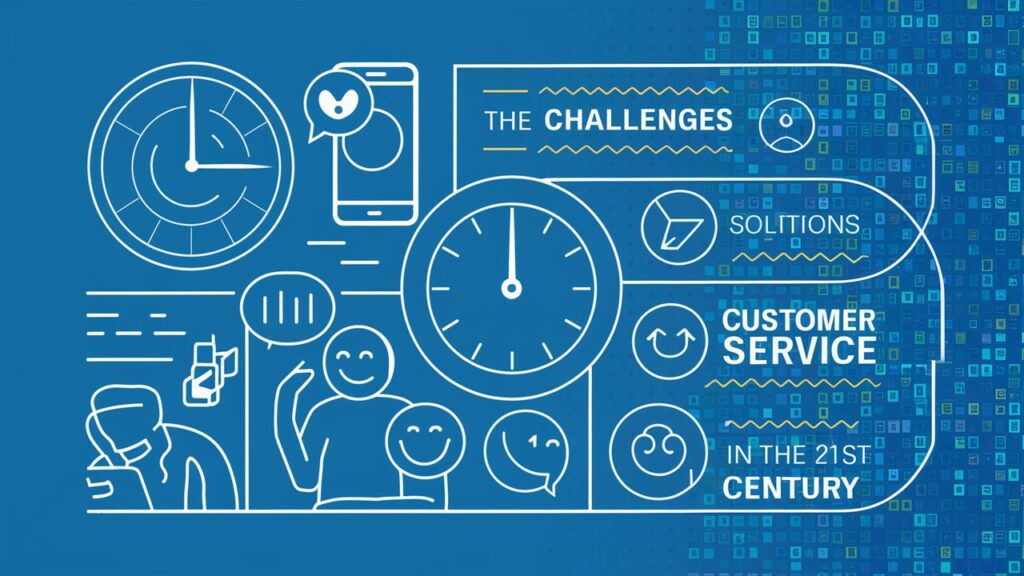 THE CHALLENGES

SOLITIONS

CUSTOMER SERVICE

IN THE 21ST CENTURY