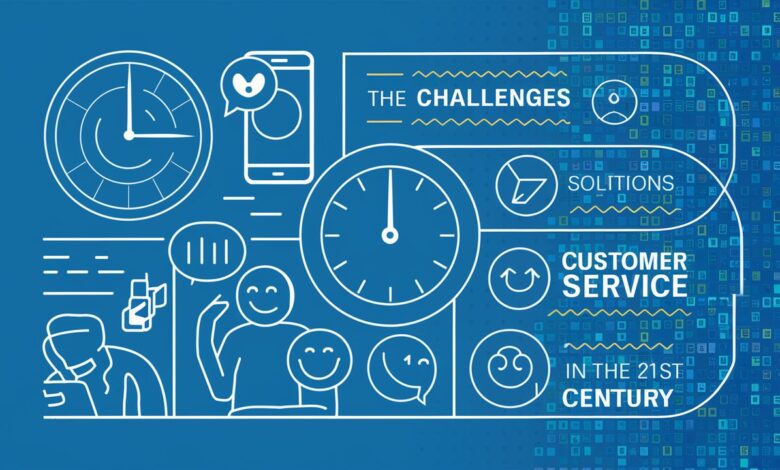 THE CHALLENGES

SOLITIONS

CUSTOMER SERVICE

IN THE 21ST CENTURY