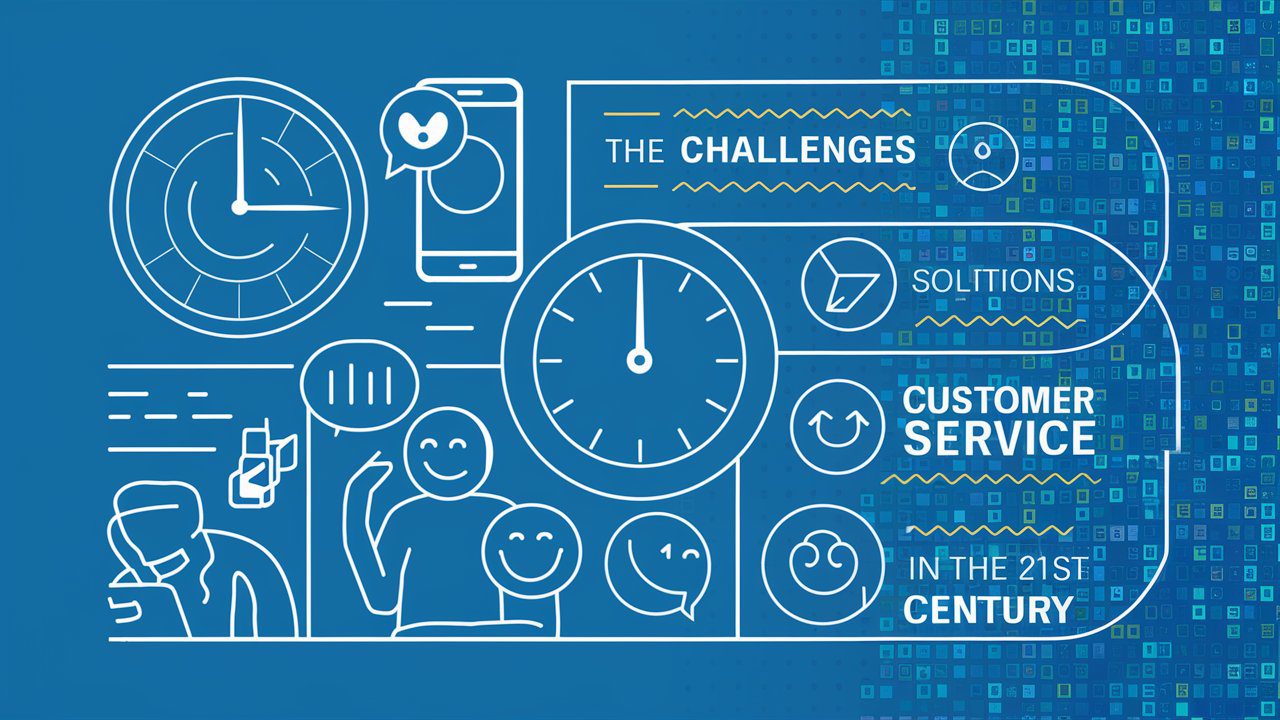 THE CHALLENGES

SOLITIONS

CUSTOMER SERVICE

IN THE 21ST CENTURY