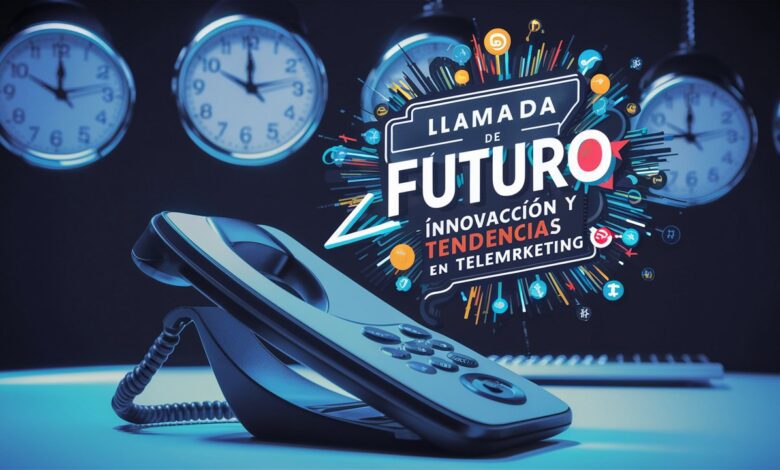 LLAMADA DE FUTURO
ÍNNOVACCIÓN Y TENDENCIAS EN TELEMRKETING