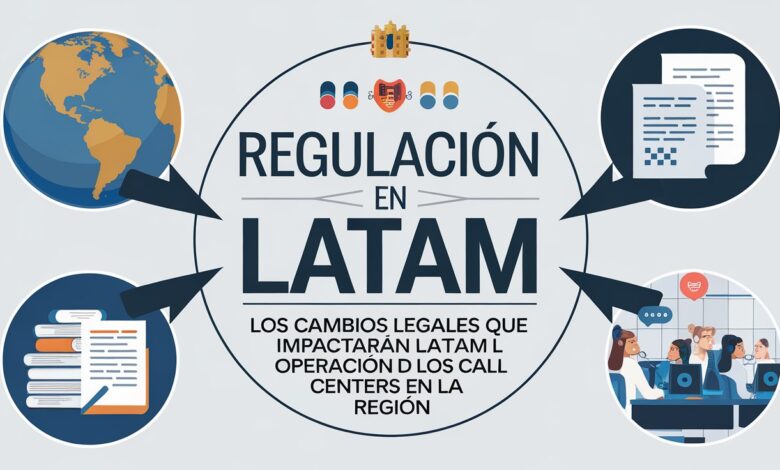 REGULACIÓN
EN
LATAM

LOS CAMBIOS LEGALES QUE IMPACTARÁN LATAM L OPERACIÓN D LOS CALL CENTERS EN LA REGIÓN