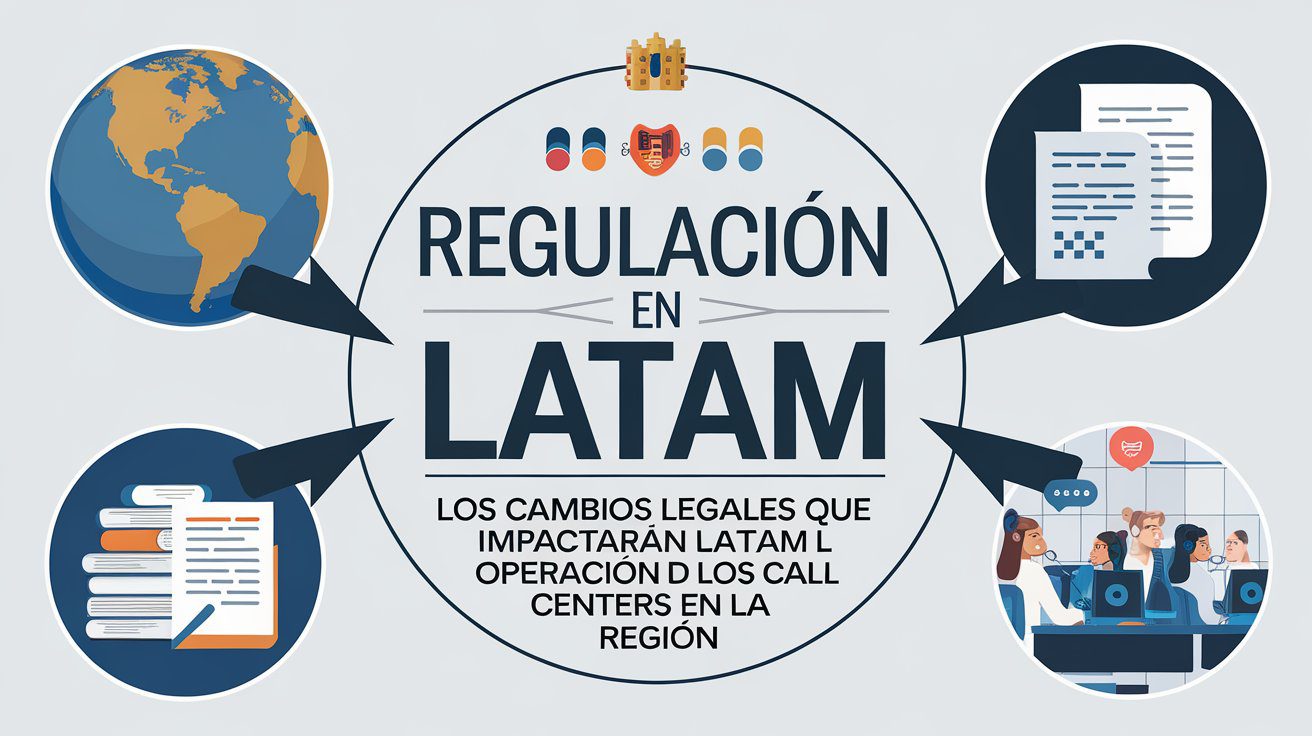 REGULACIÓN
EN
LATAM

LOS CAMBIOS LEGALES QUE IMPACTARÁN LATAM L OPERACIÓN D LOS CALL CENTERS EN LA REGIÓN