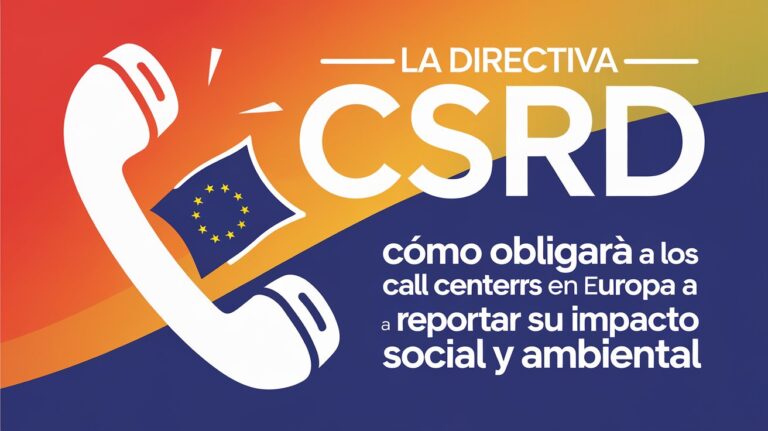 LA DIRECTIVA
CSRD
cómo obligarà a los call centerrs en Europa a a reportar su impacto social y ambiental