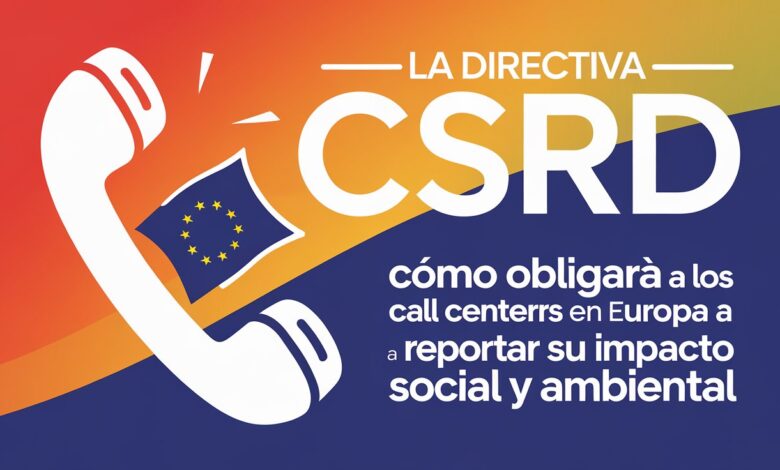 LA DIRECTIVA

CSRD

cómo obligarà a los call centerrs en Europa a a reportar su impacto social y ambiental