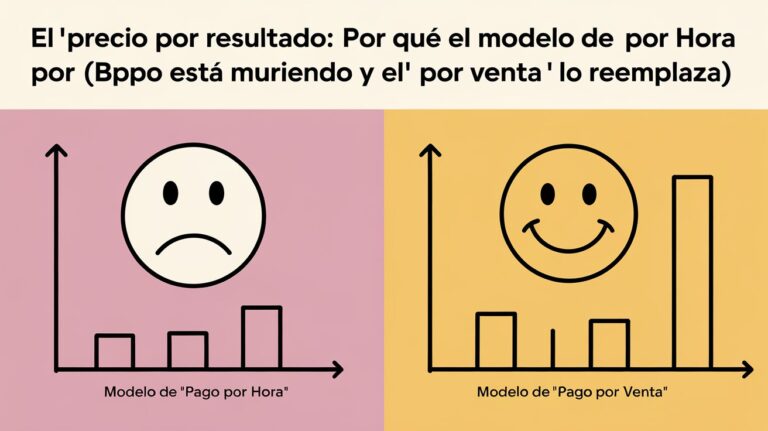 El 'precio por resultado: Por qué el modelo de por Hora por (Bppo está muriendo y el' por venta ' lo reemplaza)

Modelo de "Pago por Hora"

Modelo de "Pago por Venta"