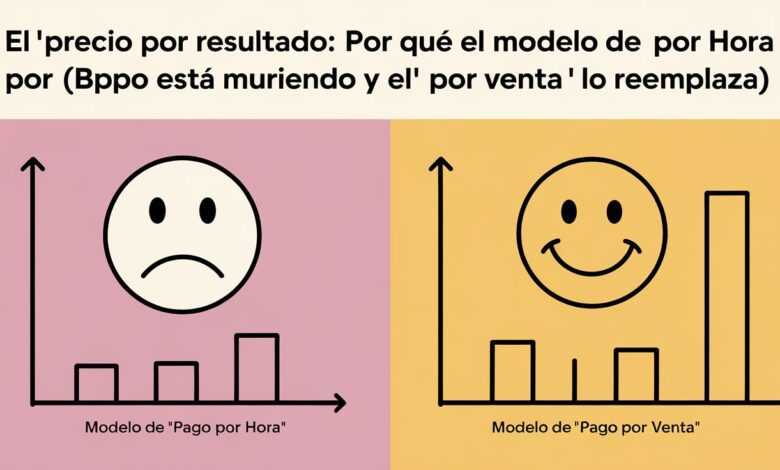 El 'precio por resultado: Por qué el modelo de por Hora por (Bppo está muriendo y el' por venta ' lo reemplaza)

Modelo de "Pago por Hora"

Modelo de "Pago por Venta"